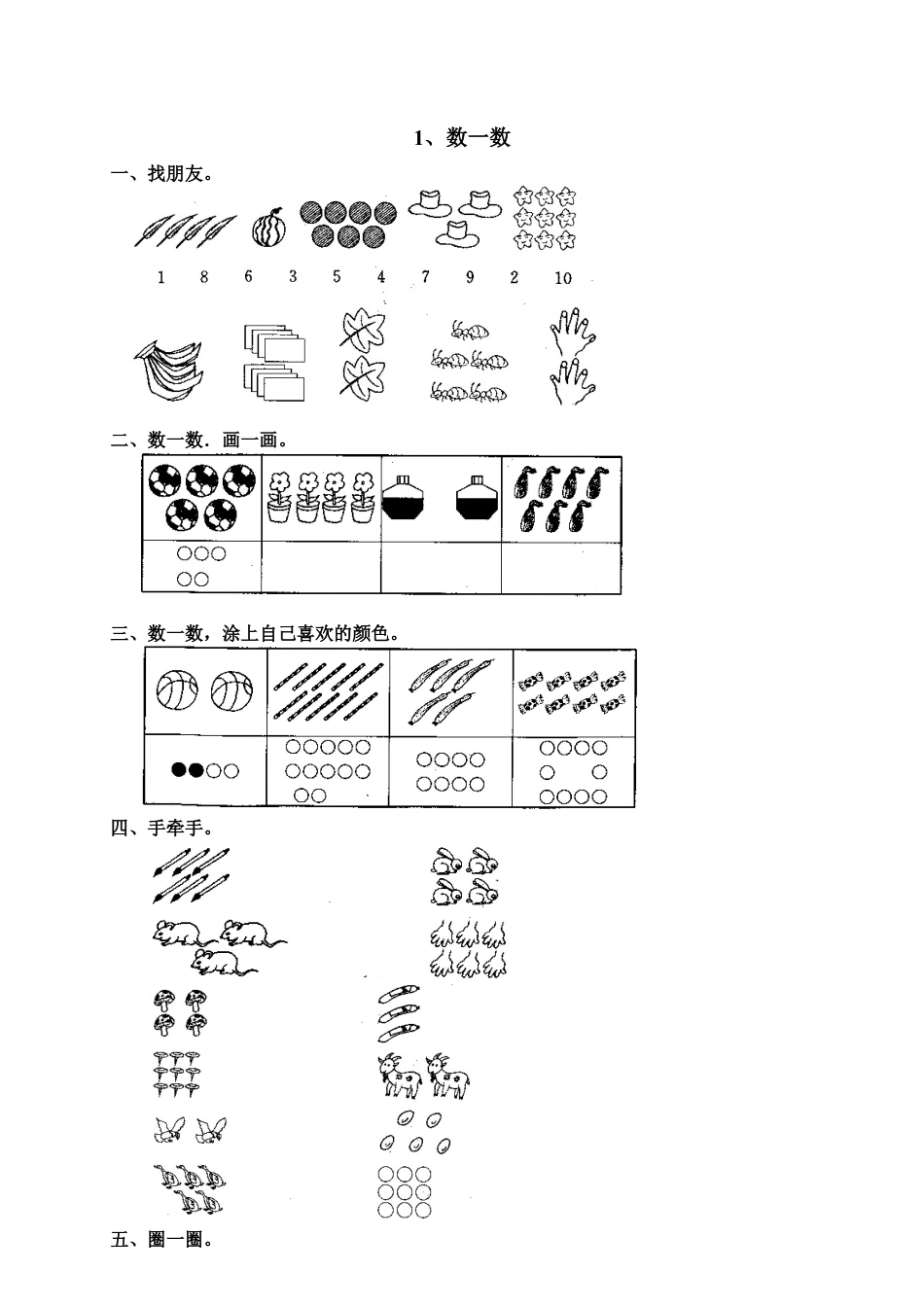 1、数一数

一、找朋友。

1　8　6　3　5　4　7　9　2　10

二、数一数．画一画。

三、数一数，涂上自己喜欢的颜色。

四、手牵手。

五、圈一圈。