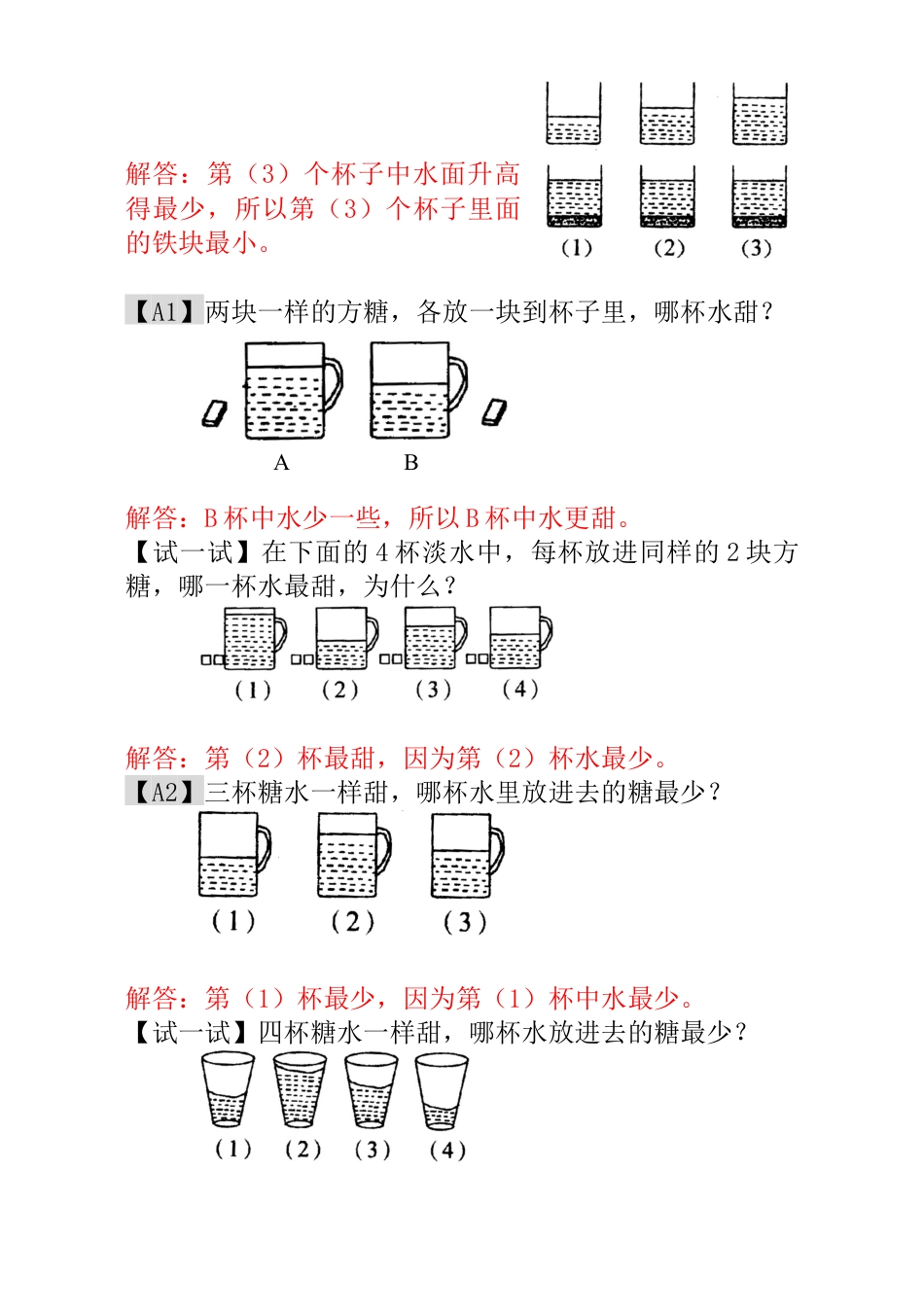 解答：第（3）个杯子中水面升高得最少，所以第（3）个杯子里面的铁块最小。

(1) (2) (3)

【A1】两块一样的方糖，各放一块到杯子里，哪杯水甜？

A B

解答：B 杯中水少一些，所以 B 杯中水更甜。
【试一试】在下面的 4 杯淡水中，每杯放进同样的 2 块方糖，哪一杯水最甜，为什么？

(1) (2) (3) (4)

解答：第（2）杯最甜，因为第（2）杯水最少。
【A2】三杯糖水一样甜，哪杯水里放进去的糖最少？

(1) (2) (3)

解答：第（1）杯最少，因为第（1）杯中水最少。
【试一试】四杯糖水一样甜，哪杯水放进去的糖最少？

(1) (2) (3) (4)