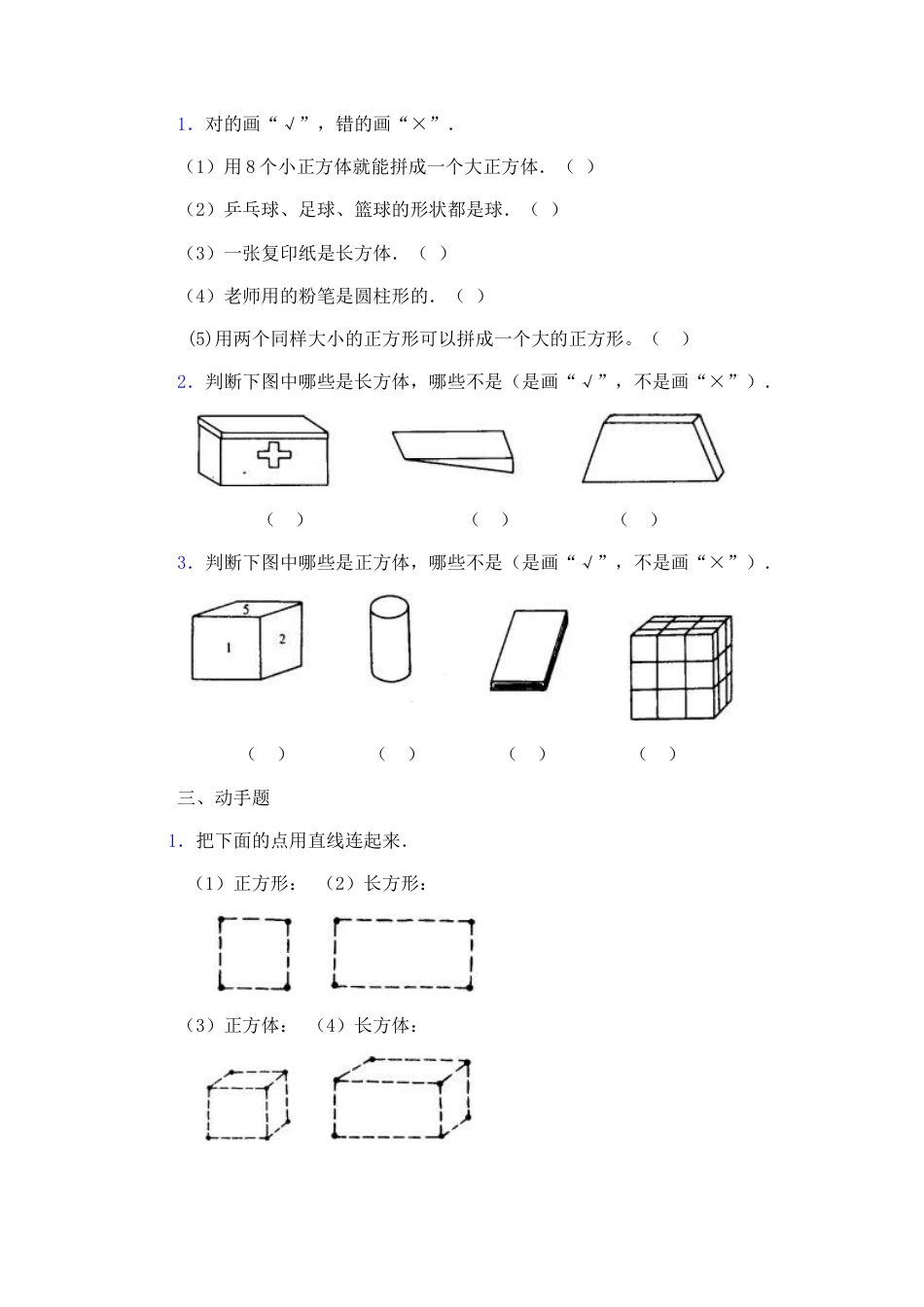 1．对的画“√”，错的画“×”．

（1）用8个小正方体就能拼成一个大正方体．（ ）

（2）乒乓球、足球、篮球的形状都是球．（ ）

（3）一张复印纸是长方体．（ ）

（4）老师用的粉笔是圆柱形的．（ ）

(5)用两个同样大小的正方形可以拼成一个大的正方形。（ ）

2．判断下图中哪些是长方体，哪些不是（是画“√”，不是画“×”）．

（ ） （ ） （ ）

3．判断下图中哪些是正方体，哪些不是（是画“√”，不是画“×”）．

5 1 2

（ ） （ ） （ ） （ ）

三、动手题

1．把下面的点用直线连起来．

（1）正方形： （2）长方形：

（3）正方体： （4）长方体：