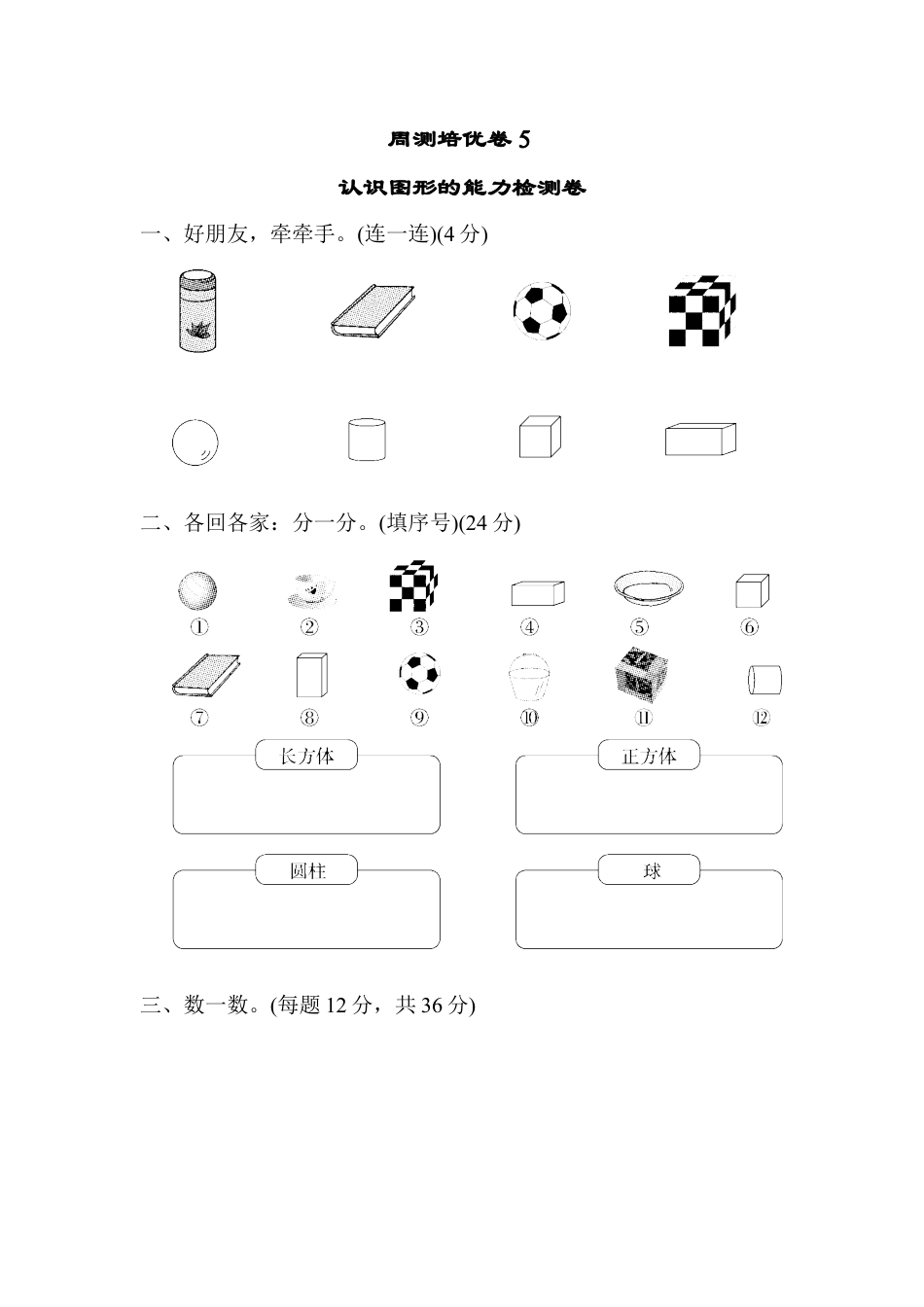 周测培优卷 5

认识图形的能力检测卷

一、好朋友，牵牵手。(连一连)(4 分)

二、各回各家：分一分。(填序号)(24 分)

①　②　③　④　⑤　⑥

⑦　⑧　⑨　⑩　⑪　⑫

长方体

正方体

圆柱

球

三、数一数。(每题 12 分，共 36 分)