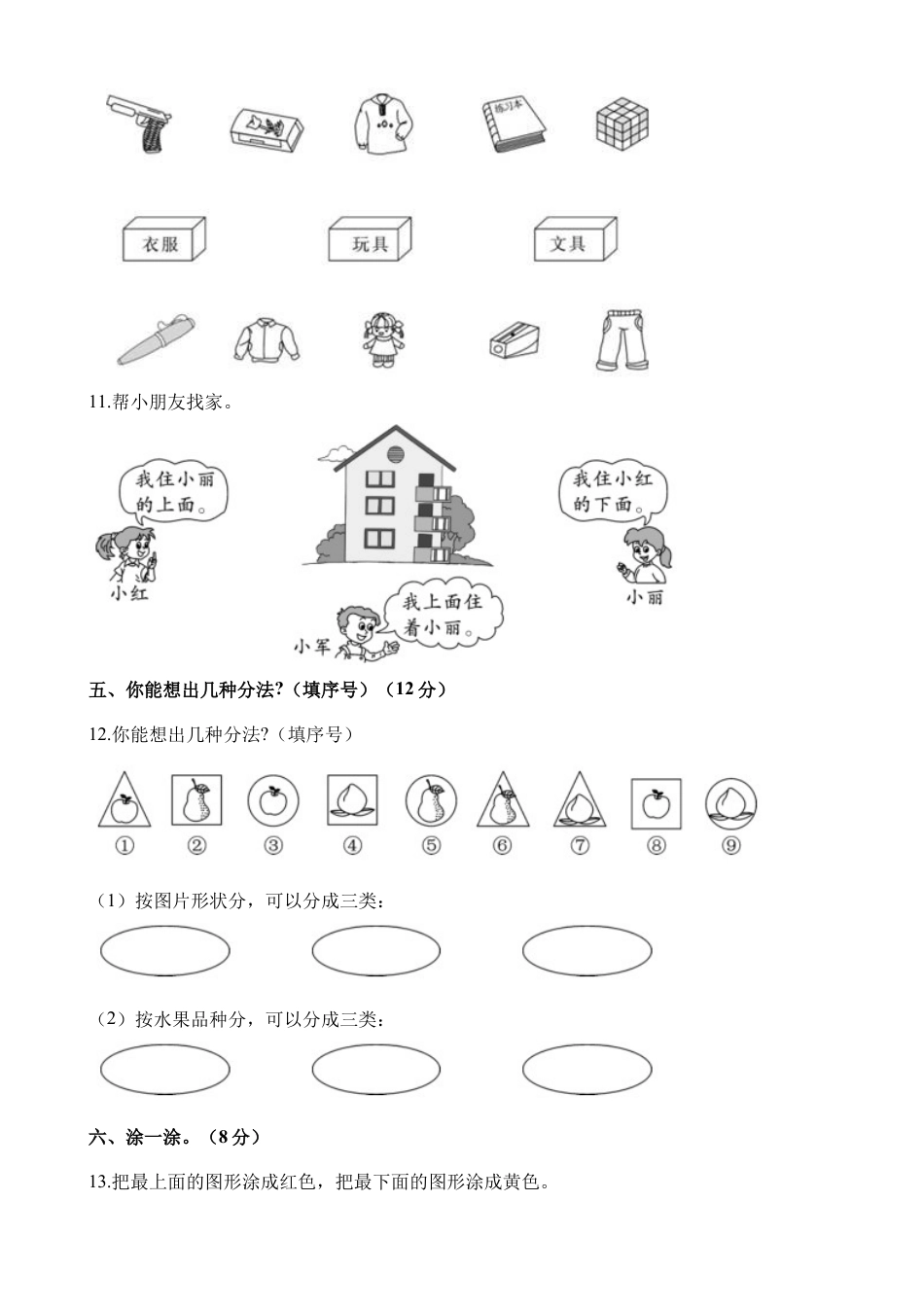 练习本

衣服　　玩具　　文具

11.帮小朋友找家。

我住小丽的上面。

小红

我住小红的下面。

小丽

我上面住着小丽。

小军

五、你能想出几种分法?（填序号）（12 分）

12.你能想出几种分法?（填序号）

①　②　③　④　⑤　⑥　⑦　⑧　⑨

（1）按图片形状分，可以分成三类：

（2）按水果品种分，可以分成三类：

六、涂一涂。（8 分）

13.把最上面的图形涂成红色，把最下面的图形涂成黄色。