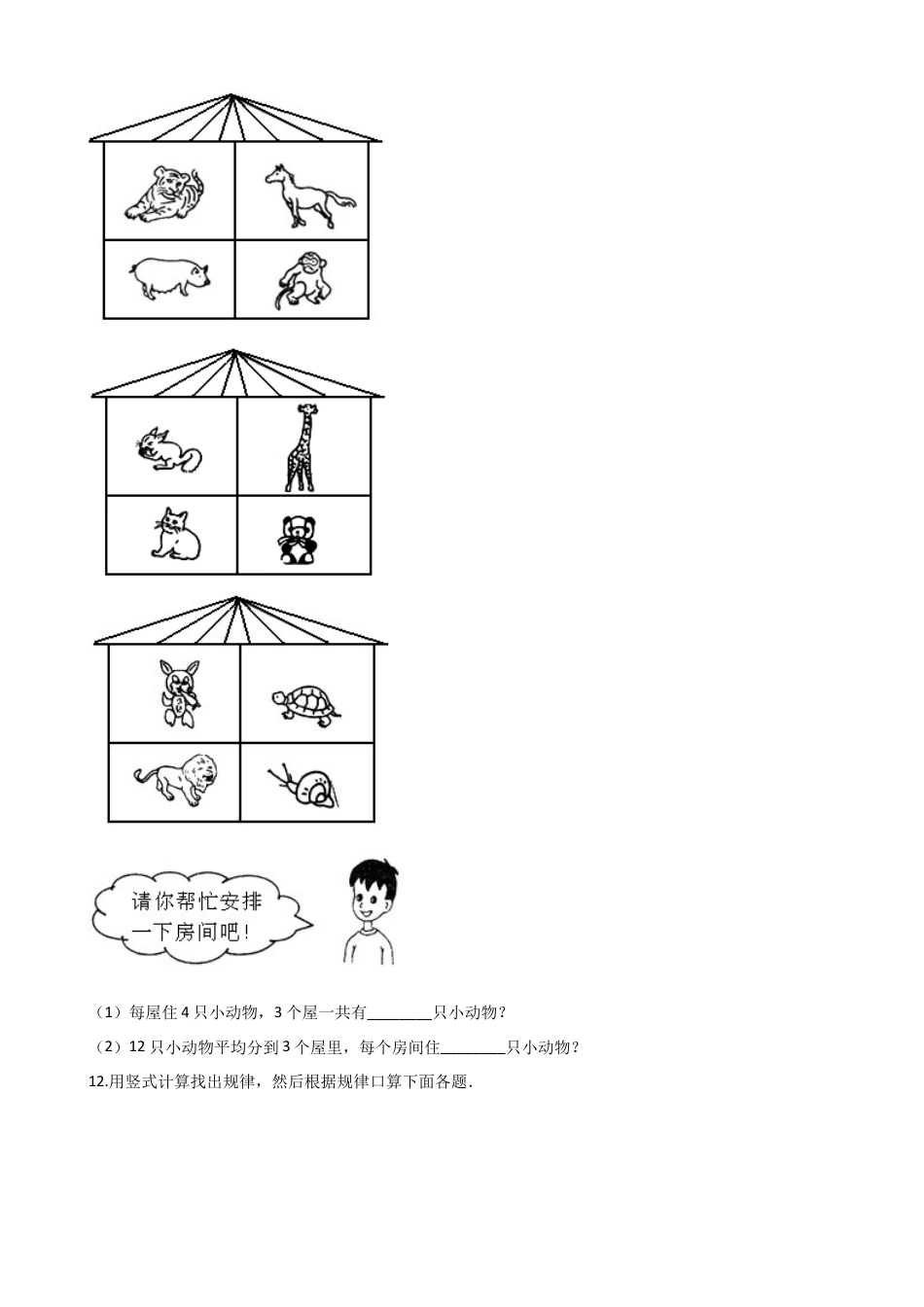 请你帮忙安排一下房间吧！

（1）每屋住 4 只小动物，3 个屋一共有________只小动物？

（2）12 只小动物平均分到 3 个屋里，每个房间住________只小动物？

12.用竖式计算找出规律，然后根据规律口算下面各题．