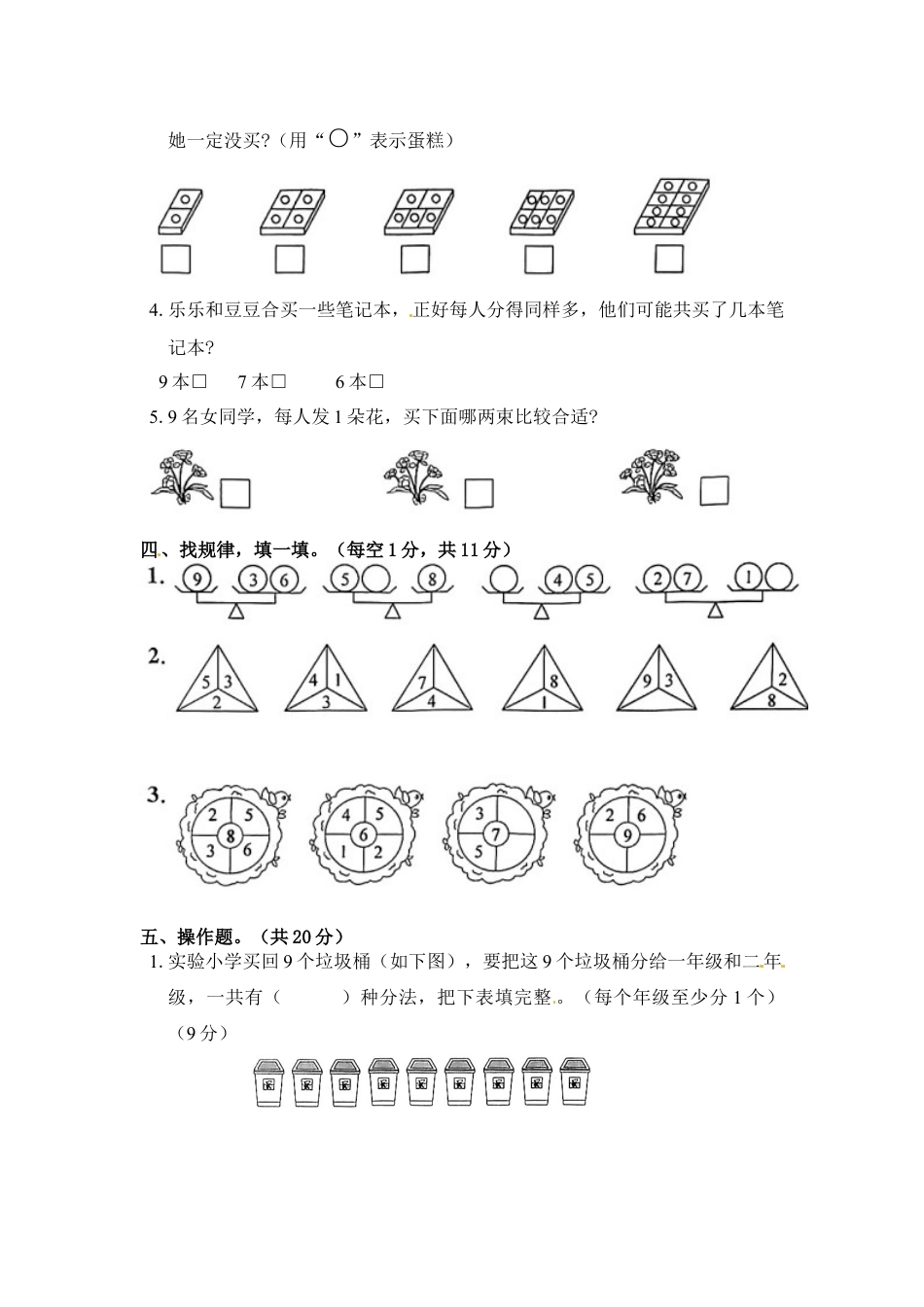 她一定没买?（用“○”表示蛋糕）

4. 乐乐和豆豆合买一些笔记本，正好每人分得同样多，他们可能共买了几本笔记本?

9 本□　7 本□　6 本□

5. 9 名女同学，每人发 1 朵花，买下面哪两束比较合适?

四、找规律，填一填。（每空 1 分，共 11 分）

1. 9　3　6　5　8　4　5　2　7　1

2. 5　3　2　4　1　3　7　4　8　1　9　3　2　8

3. 2　5　8　3　6　4　5　6　1　2　3　7　5　2　6　9

五、操作题。（共 20 分）

1. 实验小学买回 9 个垃圾桶（如下图），要把这 9 个垃圾桶分给一年级和二年级，一共有（　　）种分法，把下表填完整。（每个年级至少分 1 个）（9 分）