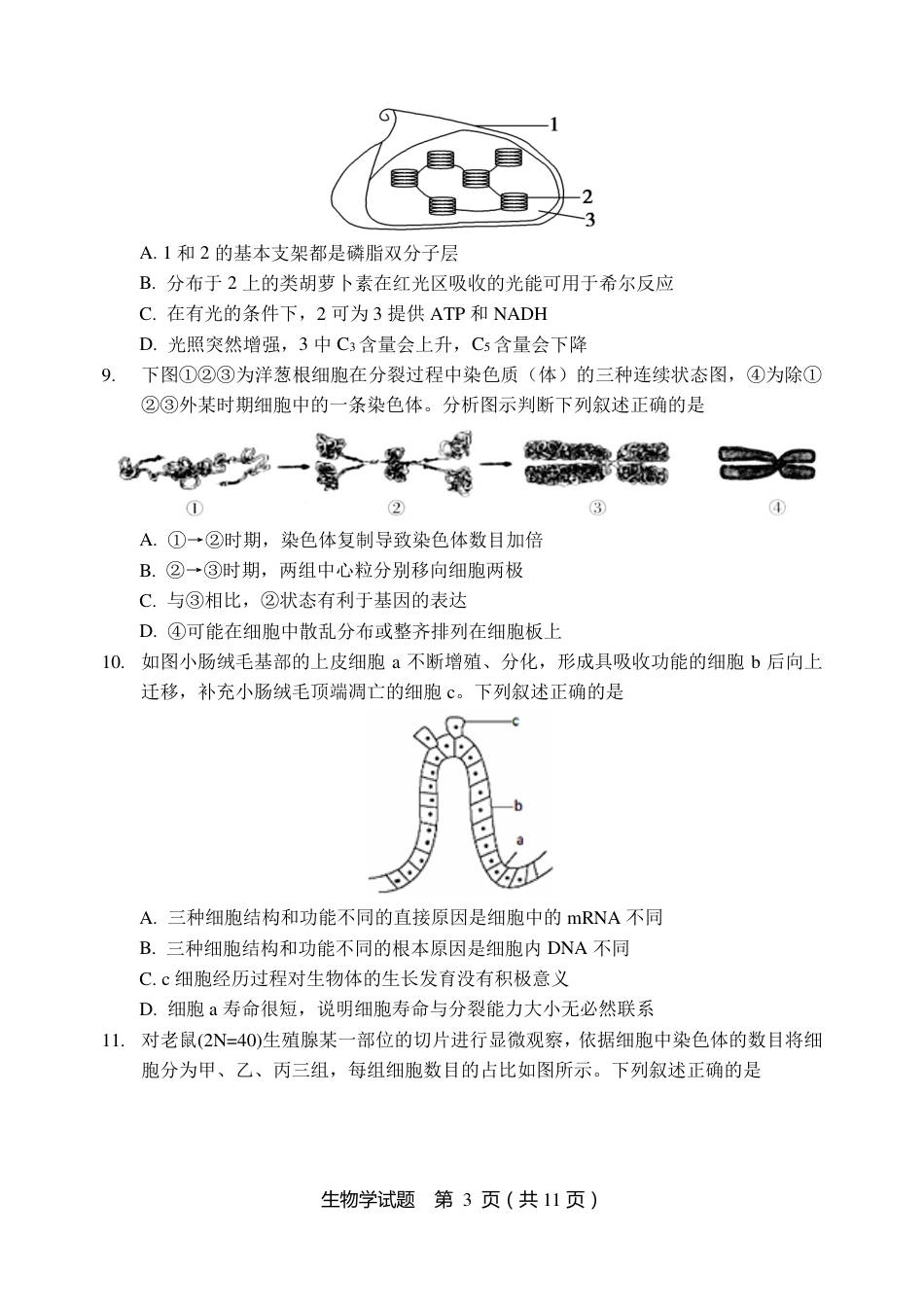 1

2

3

A. 1 和 2 的基本支架都是磷脂双分子层

B. 分布于 2 上的类胡萝卜素在红光区吸收的光能可用于希尔反应

C. 在有光的条件下，2 可为 3 提供 ATP 和 NADH

D. 光照突然增强，3 中 $C_3$ 含量会上升，$C_5$ 含量会下降

9. 下图①②③为洋葱根细胞在分裂过程中染色质（体）的三种连续状态图，④为除①②③外某时期细胞中的一条染色体。分析图示判断下列叙述正确的是

① ② ③ ④

A. ①→②时期，染色体复制导致染色体数目加倍

B. ②→③时期，两组中心粒分别移向细胞两极

C. 与③相比，②状态有利于基因的表达

D. ④可能在细胞中散乱分布或整齐排列在细胞板上

10. 如图小肠绒毛基部的上皮细胞 a 不断增殖、分化，形成具吸收功能的细胞 b 后向上迁移，补充小肠绒毛顶端凋亡的细胞 c。下列叙述正确的是

c

b

a

A. 三种细胞结构和功能不同的直接原因是细胞中的 mRNA 不同

B. 三种细胞结构和功能不同的根本原因是细胞内 DNA 不同

C. c 细胞经历过程对生物体的生长发育没有积极意义

D. 细胞 a 寿命很短，说明细胞寿命与分裂能力大小无必然联系

11. 对老鼠(2N=40)生殖腺某一部位的切片进行显微观察，依据细胞中染色体的数目将细胞分为甲、乙、丙三组，每组细胞数目的占比如图所示。下列叙述正确的是

生物学试题 第 3 页（共 11 页）