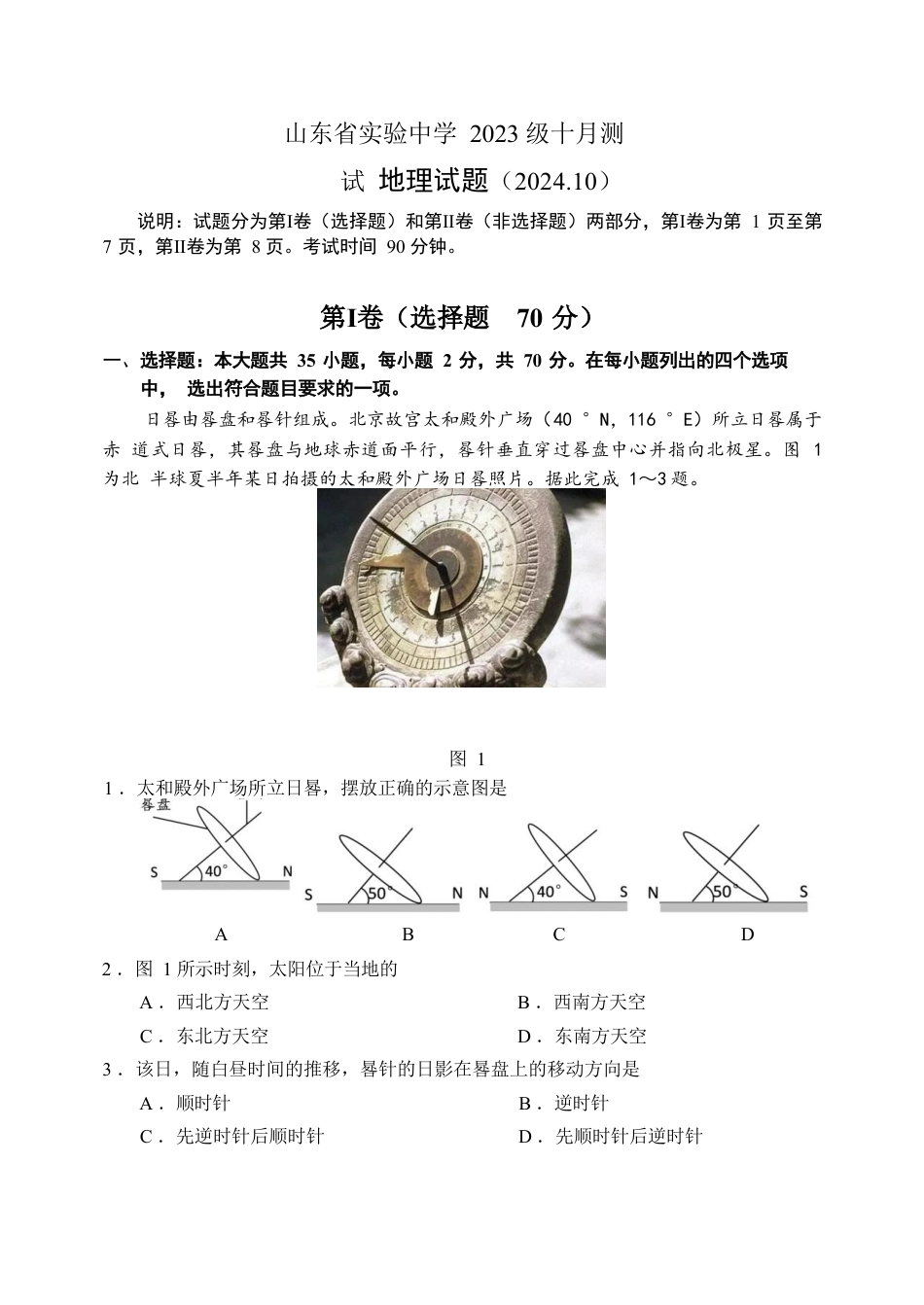 山东省实验中学 2023 级十月测

试 地理试题（2024.10）

说明：试题分为第I卷（选择题）和第II卷（非选择题）两部分，第I卷为第 1 页至第 7 页，第II卷为第 8 页。考试时间 90 分钟。

第I卷（选择题 70 分）

一、选择题：本大题共 35 小题，每小题 2 分，共 70 分。在每小题列出的四个选项中， 选出符合题目要求的一项。

日晷由晷盘和晷针组成。北京故宫太和殿外广场（40 °N，116 °E）所立日晷属于赤 道式日晷，其晷盘与地球赤道面平行，晷针垂直穿过晷盘中心并指向北极星。图 1 为北 半球夏半年某日拍摄的太和殿外广场日晷照片。据此完成 1～3 题。

图 1

1． 太和殿外广场所立日晷，摆放正确的示意图是

晷盘

S 40° N

S 50° N

N 40° S

N 50° S

A B C D

2． 图 1 所示时刻，太阳位于当地的

A． 西北方天空
B． 西南方天空
C． 东北方天空
D． 东南方天空

3． 该日，随白昼时间的推移，晷针的日影在晷盘上的移动方向是

A． 顺时针
B． 逆时针
C． 先逆时针后顺时针
D． 先顺时针后逆时针