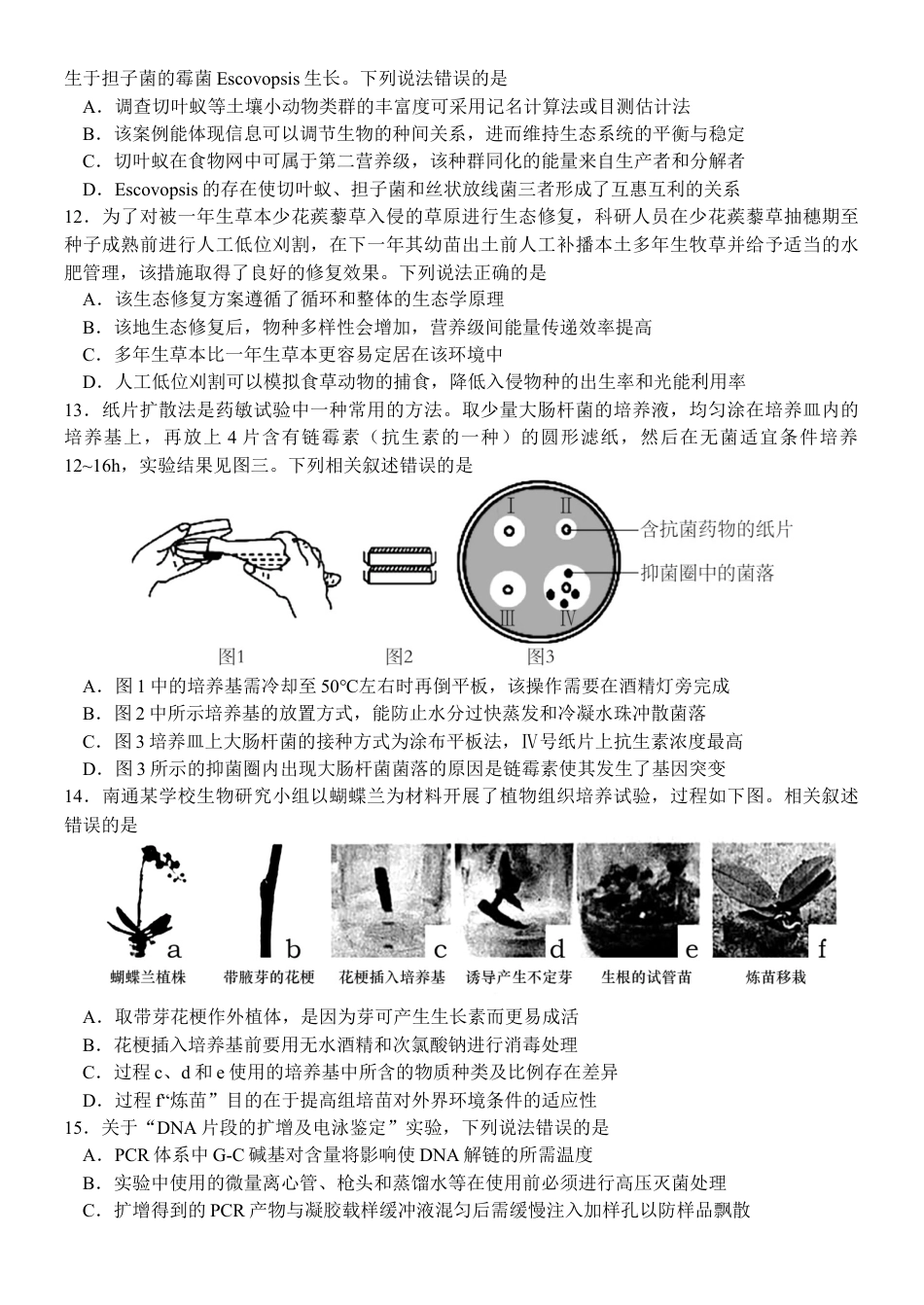 生于担子菌的霉菌 Escovopsis 生长。下列说法错误的是
A．调查切叶蚁等土壤小动物类群的丰富度可采用记名计算法或目测估计法
B．该案例能体现信息可以调节生物的种间关系，进而维持生态系统的平衡与稳定
C．切叶蚁在食物网中可属于第二营养级，该种群同化的能量来自生产者和分解者
D．Escovopsis 的存在使切叶蚁、担子菌和丝状放线菌三者形成了互惠互利的关系
12．为了对被一年生草本少花蒺藜草入侵的草原进行生态修复，科研人员在少花蒺藜草抽穗期至种子成熟前进行人工低位刈割，在下一年其幼苗出土前人工补播本土多年生牧草并给予适当的水肥管理，该措施取得了良好的修复效果。下列说法正确的是
A．该生态修复方案遵循了循环和整体的生态学原理
B．该地生态修复后，物种多样性会增加，营养级间能量传递效率提高
C．多年生草本比一年生草本更容易定居在该环境中
D．人工低位刈割可以模拟食草动物的捕食，降低入侵物种的出生率和光能利用率
13．纸片扩散法是药敏试验中一种常用的方法。取少量大肠杆菌的培养液，均匀涂在培养皿内的培养基上，再放上 4 片含有链霉素（抗生素的一种）的圆形滤纸，然后在无菌适宜条件培养 12~16h，实验结果见图三。下列相关叙述错误的是
Ⅰ Ⅱ Ⅲ Ⅳ
含抗菌药物的纸片
抑菌圈中的菌落
图1 图2 图3
A．图 1 中的培养基需冷却至 50℃左右时再倒平板，该操作需要在酒精灯旁完成
B．图 2 中所示培养基的放置方式，能防止水分过快蒸发和冷凝水珠冲散菌落
C．图 3 培养皿上大肠杆菌的接种方式为涂布平板法，Ⅳ号纸片上抗生素浓度最高
D．图 3 所示的抑菌圈内出现大肠杆菌菌落的原因是链霉素使其发生了基因突变
14．南通某学校生物研究小组以蝴蝶兰为材料开展了植物组织培养试验，过程如下图。相关叙述错误的是
a b c d e f
蝴蝶兰植株 带腋芽的花梗 花梗插入培养基 诱导产生不定芽 生根的试管苗 炼苗移栽
A．取带芽花梗作外植体，是因为芽可产生生长素而更易成活
B．花梗插入培养基前要用无水酒精和次氯酸钠进行消毒处理
C．过程 c、d 和 e 使用的培养基中所含的物质种类及比例存在差异
D．过程 f“炼苗”目的在于提高组培苗对外界环境条件的适应性
15．关于“DNA 片段的扩增及电泳鉴定”实验，下列说法错误的是
A．PCR 体系中 G-C 碱基对含量将影响使 DNA 解链的所需温度
B．实验中使用的微量离心管、枪头和蒸馏水等在使用前必须进行高压灭菌处理
C．扩增得到的 PCR 产物与凝胶载样缓冲液混匀后需缓慢注入加样孔以防样品飘散