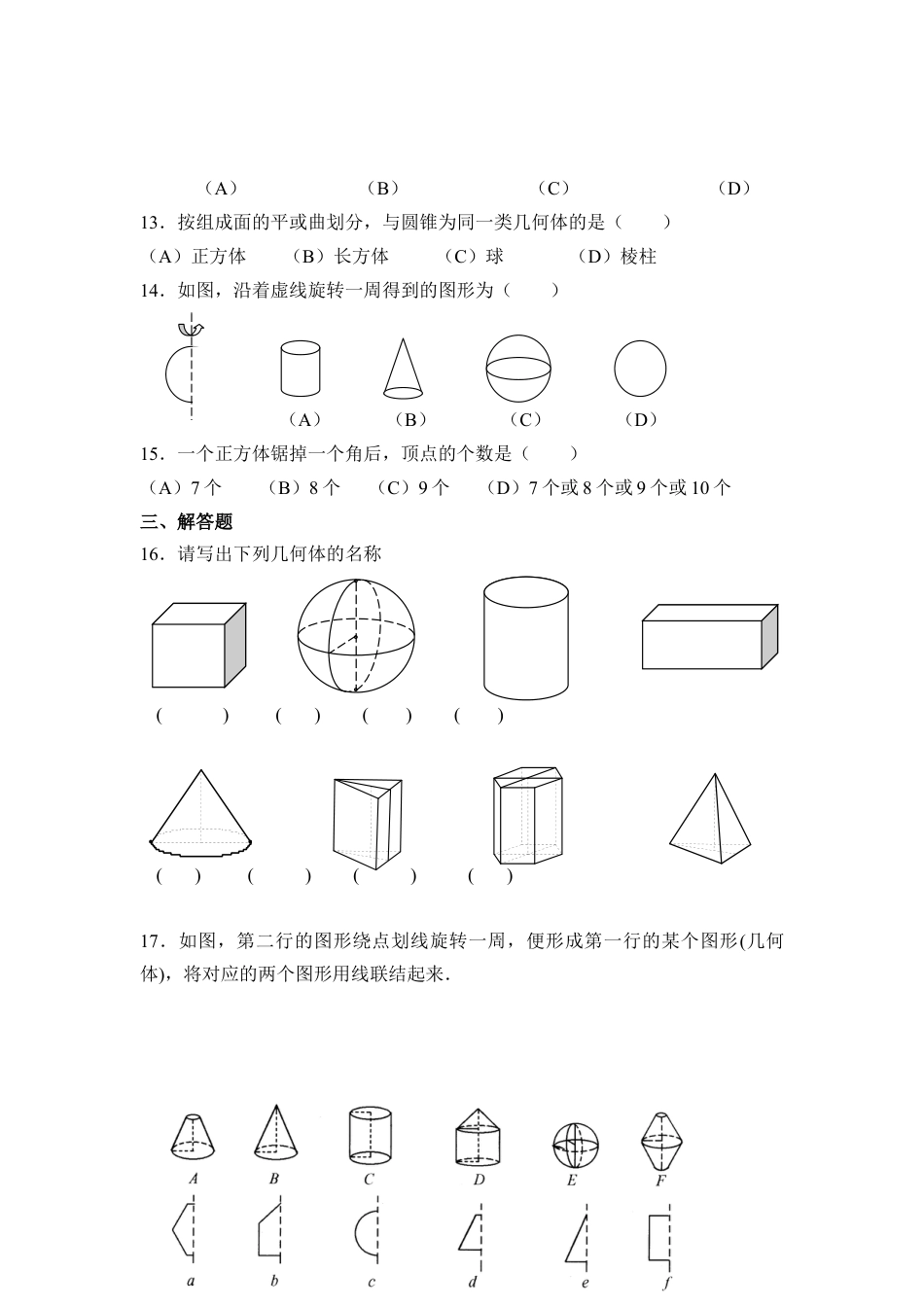 （A）　　　（B）　　　（C）　　　（D）

13．按组成面的平或曲划分，与圆锥为同一类几何体的是（　　）

（A）正方体　　（B）长方体　　（C）球　　（D）棱柱

14．如图，沿着虚线旋转一周得到的图形为（　　）

（A）　　（B）　　（C）　　（D）

15．一个正方体锯掉一个角后，顶点的个数是（　　）

（A）7 个　　（B）8 个　　（C）9 个　　（D）7 个或 8 个或 9 个或 10 个

三、解答题

16．请写出下列几何体的名称

(　　)　(　)　(　)　(　)

(　)　(　)　(　)　(　)

17．如图，第二行的图形绕点划线旋转一周，便形成第一行的某个图形(几何体)，将对应的两个图形用线联结起来．

A　B　C　D　E　F

a　b　c　d　e　f