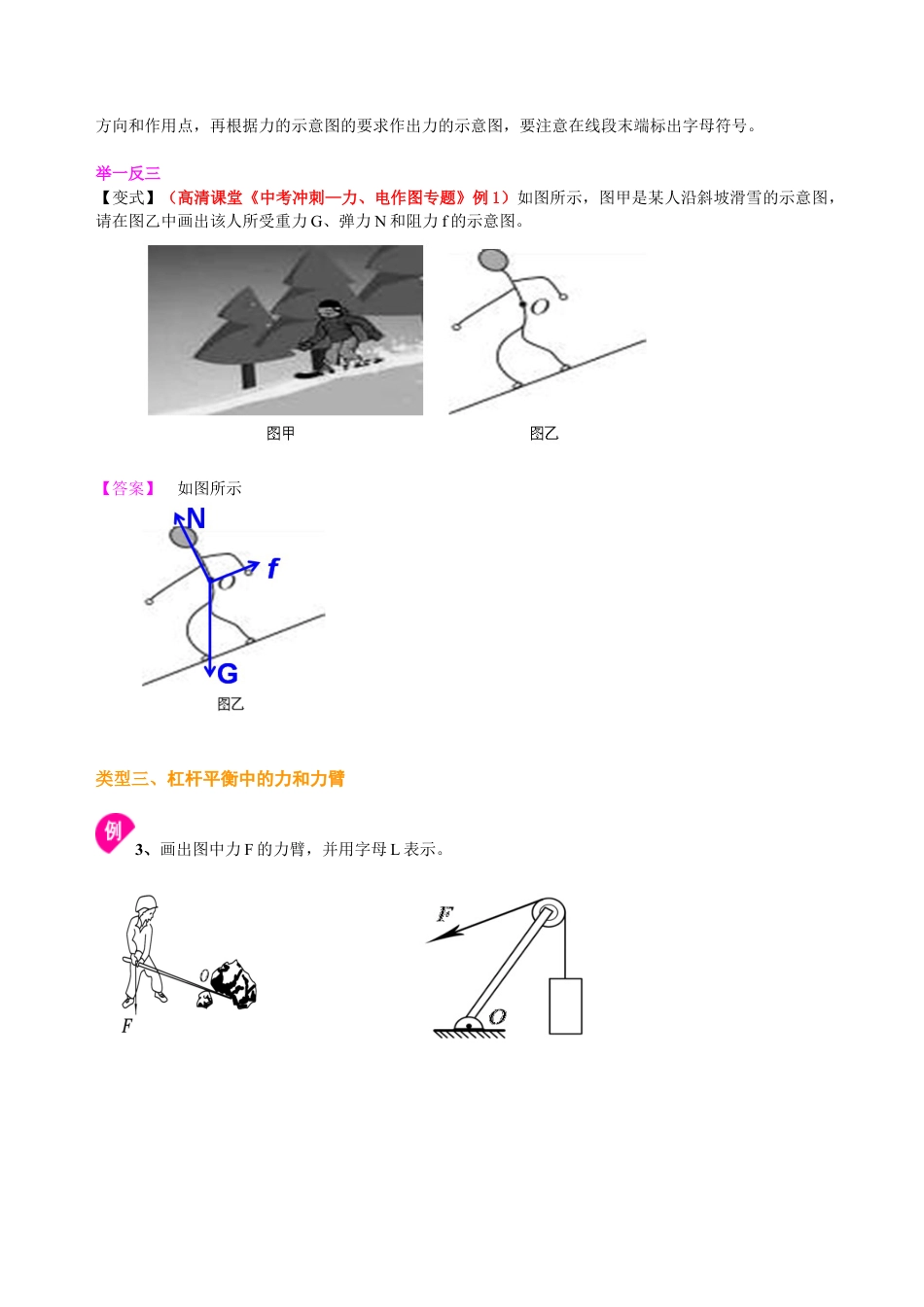 方向和作用点，再根据力的示意图的要求作出力的示意图，要注意在线段末端标出字母符号。

举一反三

【变式】（高清课堂《中考冲刺—力、电作图专题》例 1）如图所示，图甲是某人沿斜坡滑雪的示意图，请在图乙中画出该人所受重力 G、弹力 N 和阻力 f 的示意图。

O

图甲

图乙

【答案】 如图所示

N

f

O

G

图乙

类型三、杠杆平衡中的力和力臂

例

3、画出图中力 F 的力臂，并用字母 L 表示。

O

F

F

O