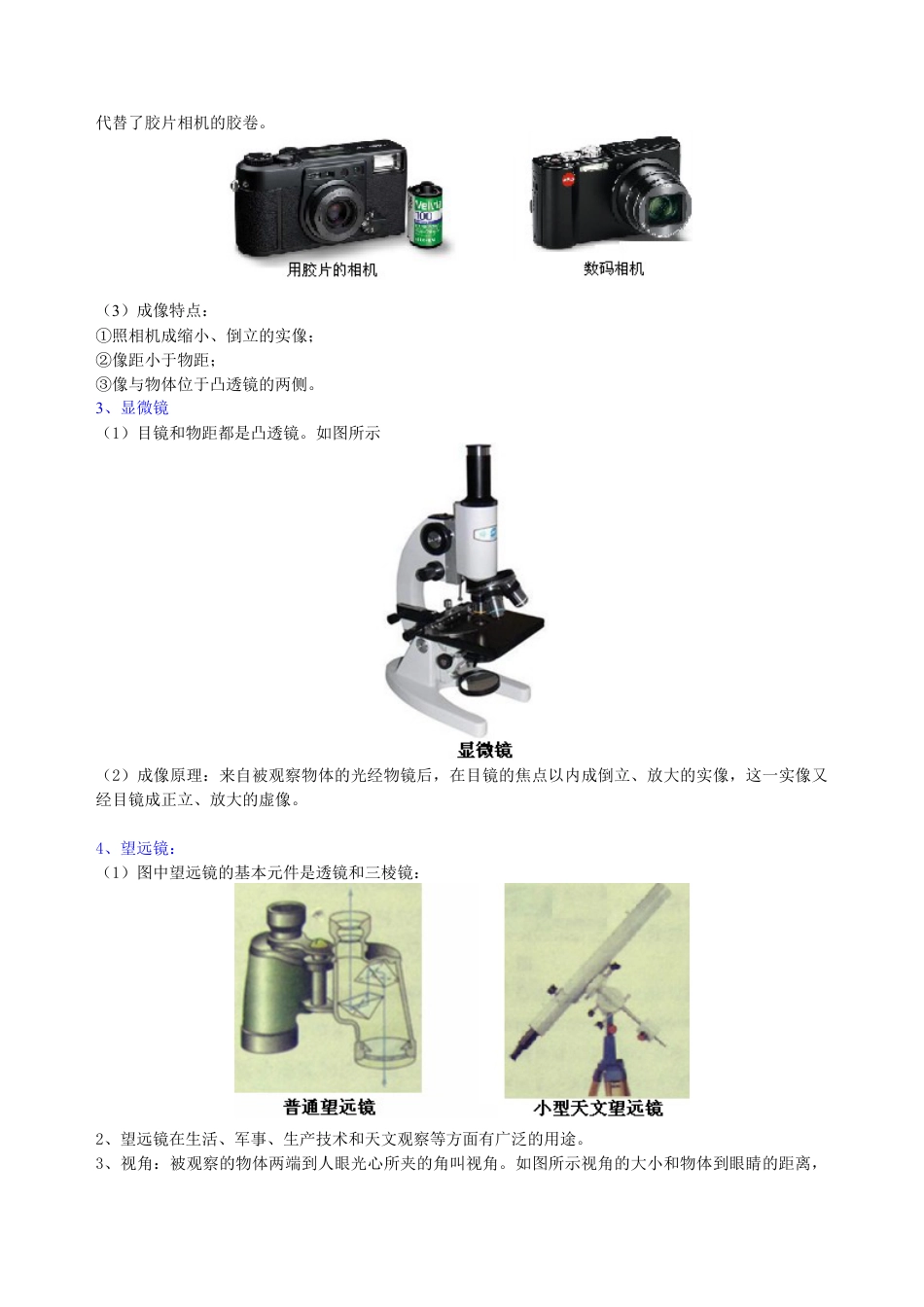 代替了胶片相机的胶卷。

用胶片的相机

数码相机

（3）成像特点：
①照相机成缩小、倒立的实像；
②像距小于物距；
③像与物体位于凸透镜的两侧。
3、显微镜
（1）目镜和物距都是凸透镜。如图所示

显微镜

（2）成像原理：来自被观察物体的光经物镜后，在目镜的焦点以内成倒立、放大的实像，这一实像又经目镜成正立、放大的虚像。

4、望远镜：
（1）图中望远镜的基本元件是透镜和三棱镜：

普通望远镜

小型天文望远镜

2、望远镜在生活、军事、生产技术和天文观察等方面有广泛的用途。
3、视角：被观察的物体两端到人眼光心所夹的角叫视角。如图所示视角的大小和物体到眼睛的距离，