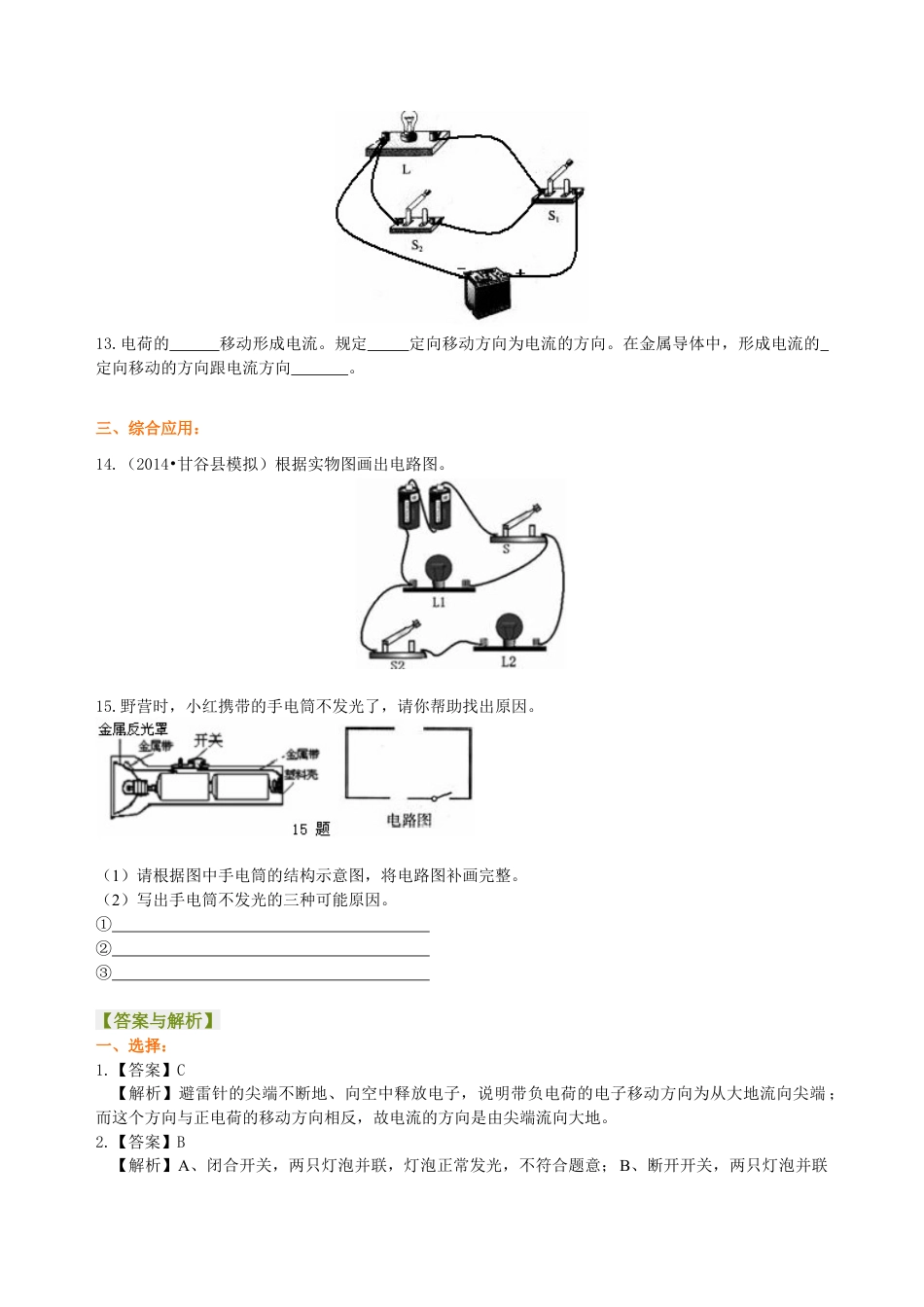 L

$S_1$

$S_2$

− +

13.电荷的______移动形成电流。规定_____定向移动方向为电流的方向。在金属导体中，形成电流的_定向移动的方向跟电流方向_______。

三、综合应用：

14.（2014•甘谷县模拟）根据实物图画出电路图。

S

L1

S2

L2

15.野营时，小红携带的手电筒不发光了，请你帮助找出原因。

金属反光罩

金属带

开关

金属带

塑料壳

15 题

电路图

（1）请根据图中手电筒的结构示意图，将电路图补画完整。
（2）写出手电筒不发光的三种可能原因。
①________________________________________
②________________________________________
③________________________________________

【答案与解析】
一、选择：
1.【答案】C
【解析】避雷针的尖端不断地、向空中释放电子，说明带负电荷的电子移动方向为从大地流向尖端；而这个方向与正电荷的移动方向相反，故电流的方向是由尖端流向大地。
2.【答案】B
【解析】A、闭合开关，两只灯泡并联，灯泡正常发光，不符合题意；B、断开开关，两只灯泡并联