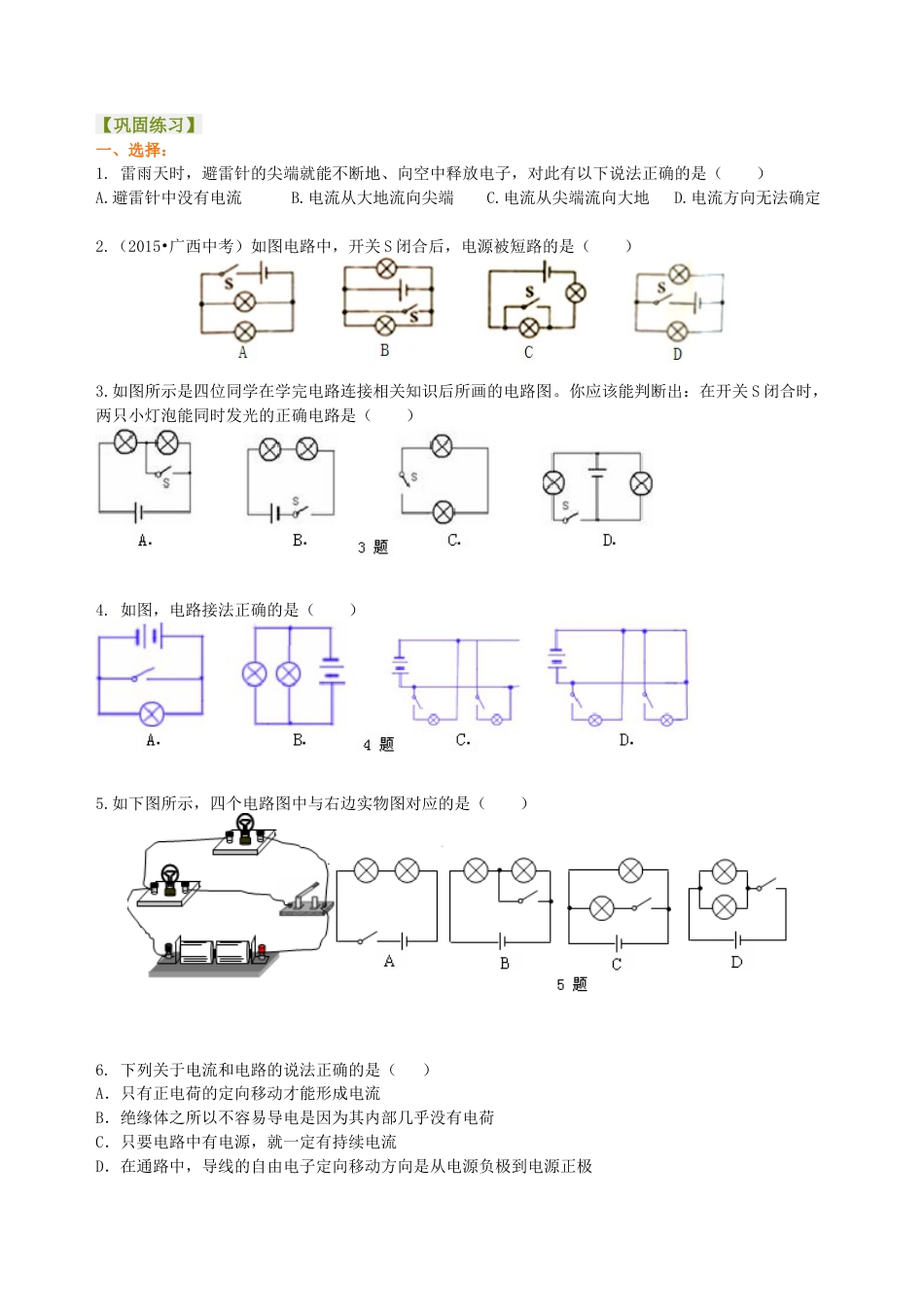 【巩固练习】
一、选择：
1. 雷雨天时，避雷针的尖端就能不断地、向空中释放电子，对此有以下说法正确的是（　　）
A.避雷针中没有电流　　B.电流从大地流向尖端　　C.电流从尖端流向大地　　D.电流方向无法确定

2.（2015•广西中考）如图电路中，开关S闭合后，电源被短路的是（　　）

S　S　S　S
A　B　C　D

3.如图所示是四位同学在学完电路连接相关知识后所画的电路图。你应该能判断出：在开关S闭合时，两只小灯泡能同时发光的正确电路是（　　）

S　S　S　S
A.　B.　3 题　C.　D.

4. 如图，电路接法正确的是（　　）

A.　B.　4 题　C.　D.

5.如下图所示，四个电路图中与右边实物图对应的是（　　）

A　B　C　D
5 题

6. 下列关于电流和电路的说法正确的是（　　）
A. 只有正电荷的定向移动才能形成电流
B. 绝缘体之所以不容易导电是因为其内部几乎没有电荷
C. 只要电路中有电源，就一定有持续电流
D. 在通路中，导线的自由电子定向移动方向是从电源负极到电源正极