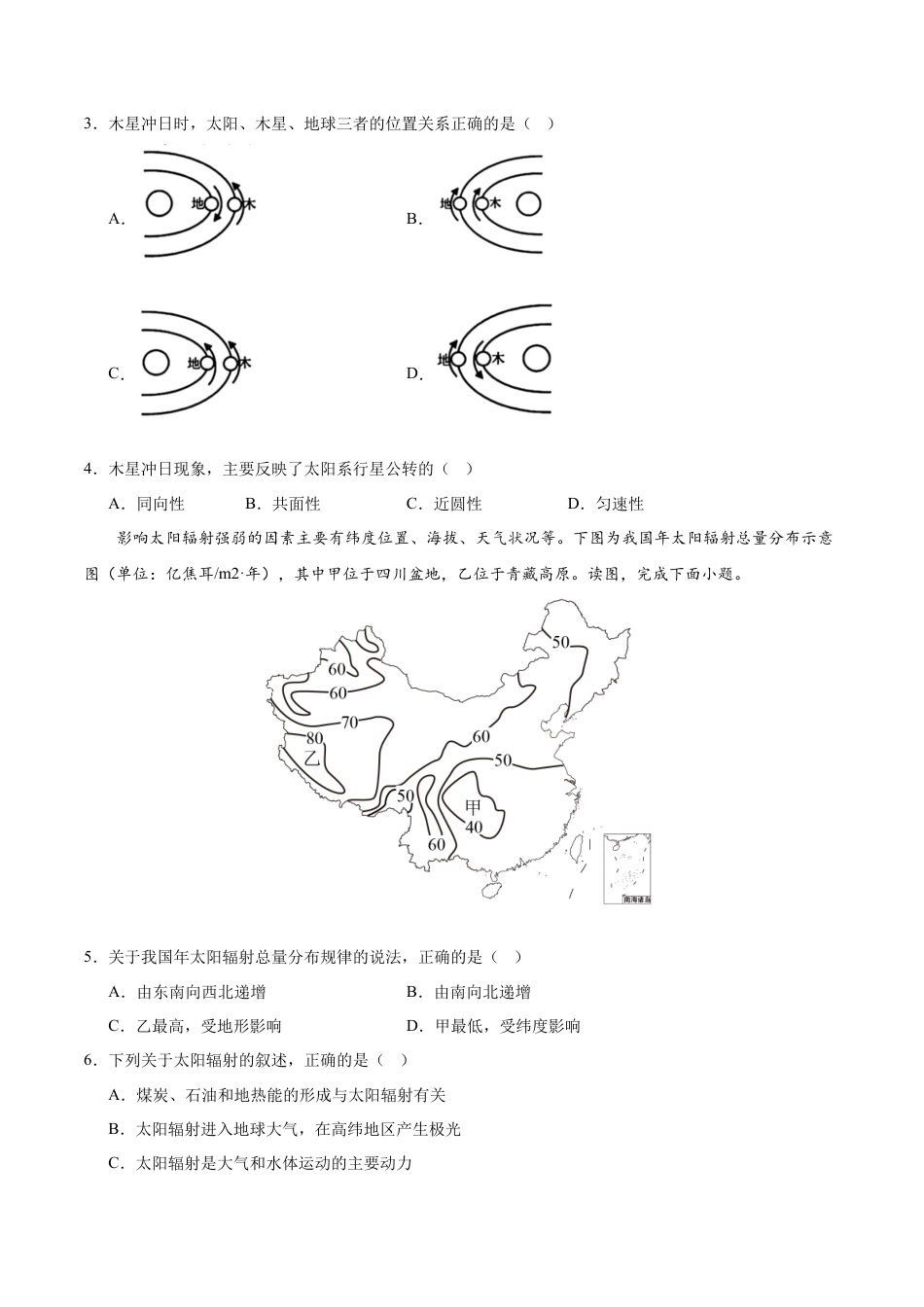 3．木星冲日时，太阳、木星、地球三者的位置关系正确的是（   ）

A. 地 木

B. 地 木

C. 地 木

D. 地 木

4．木星冲日现象，主要反映了太阳系行星公转的（   ）

A．同向性　　B．共面性　　C．近圆性　　D．匀速性

影响太阳辐射强弱的因素主要有纬度位置、海拔、天气状况等。下图为我国年太阳辐射总量分布示意图（单位：亿焦耳/m2·年），其中甲位于四川盆地，乙位于青藏高原。读图，完成下面小题。

50 60 60 70 80 乙 60 50 50 甲 40 60 南海诸岛

5．关于我国年太阳辐射总量分布规律的说法，正确的是（   ）

A．由东南向西北递增　　B．由南向北递增

C．乙最高，受地形影响　　D．甲最低，受纬度影响

6．下列关于太阳辐射的叙述，正确的是（   ）

A．煤炭、石油和地热能的形成与太阳辐射有关

B．太阳辐射进入地球大气，在高纬地区产生极光

C．太阳辐射是大气和水体运动的主要动力