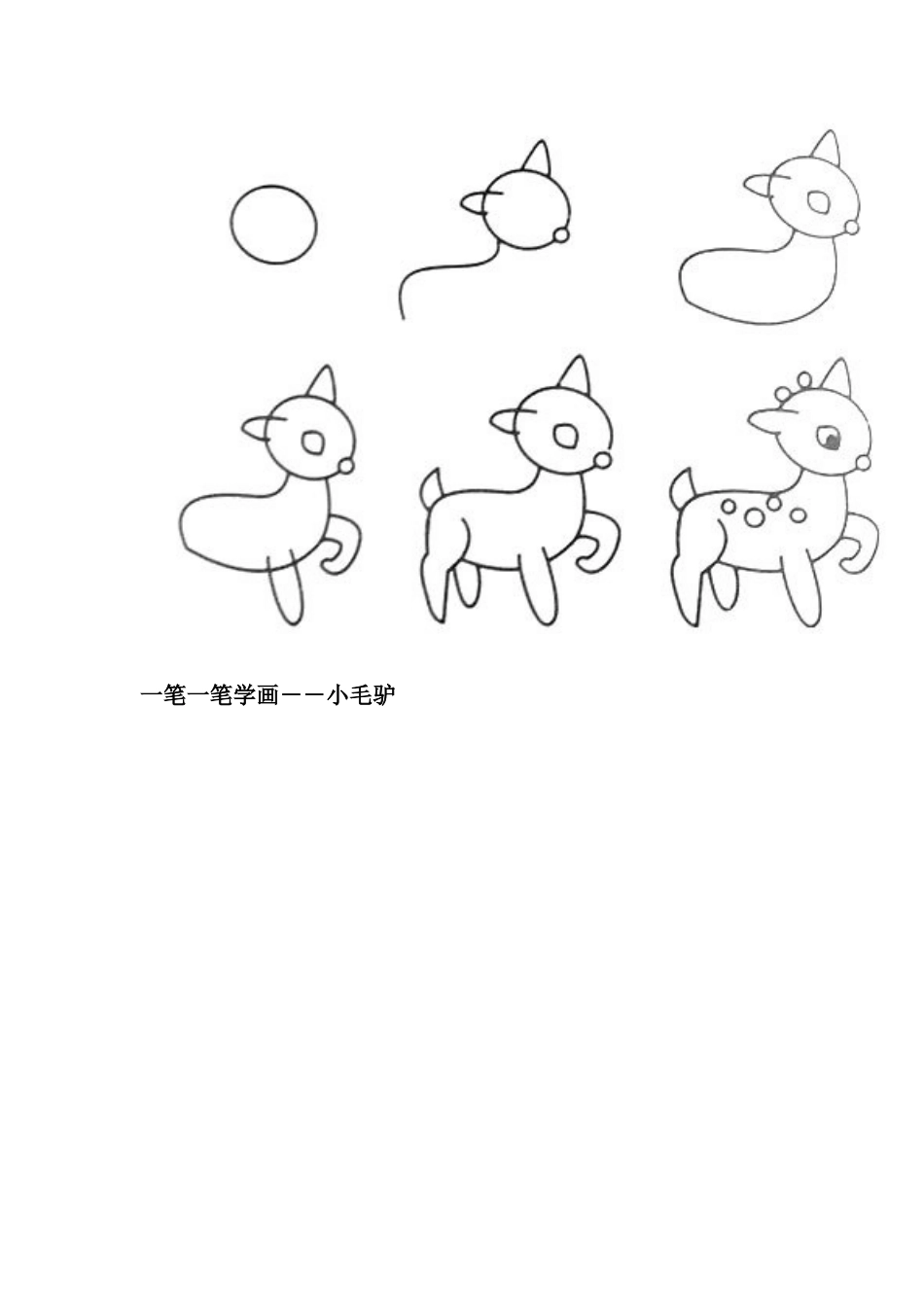 一笔一笔学画——小毛驴