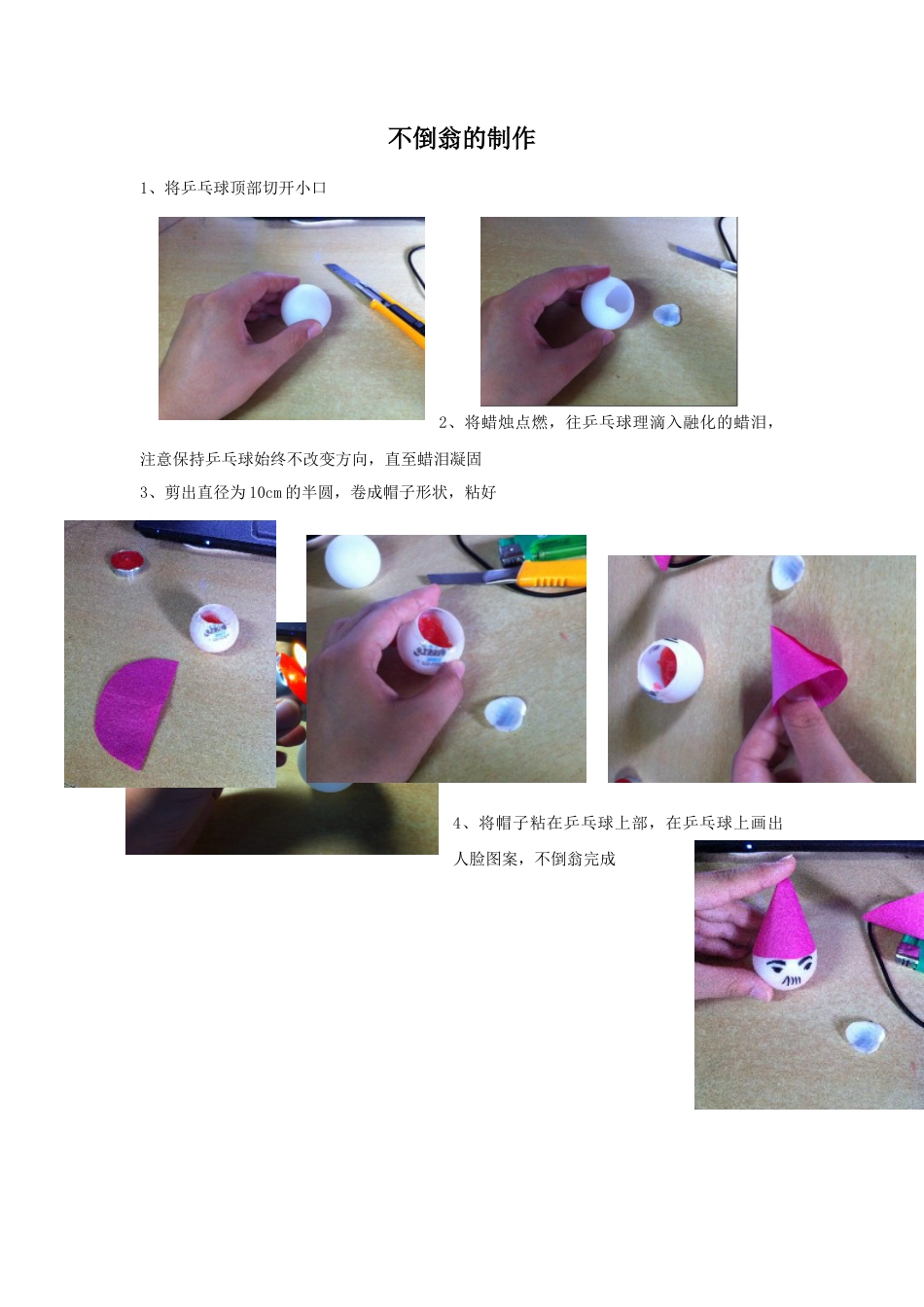 不倒翁的制作

1、将乒乓球顶部切开小口

2、将蜡烛点燃，往乒乓球理滴入融化的蜡泪，注意保持乒乓球始终不改变方向，直至蜡泪凝固

3、剪出直径为10cm的半圆，卷成帽子形状，粘好

4、将帽子粘在乒乓球上部，在乒乓球上画出人脸图案，不倒翁完成