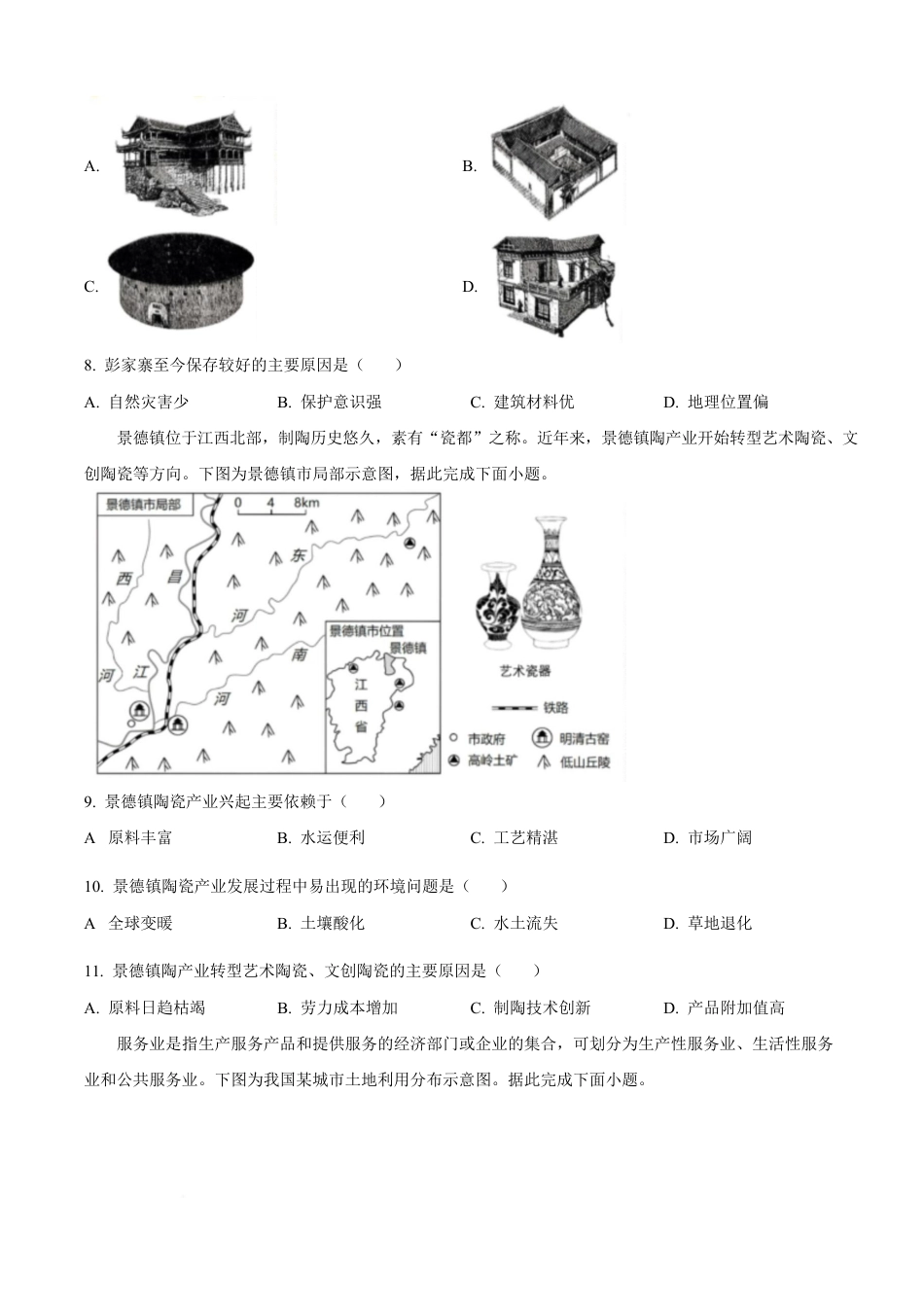 A.

B.

C.

D.

8. 彭家寨至今保存较好的主要原因是（　　）

A. 自然灾害少　　B. 保护意识强　　C. 建筑材料优　　D. 地理位置偏

景德镇位于江西北部，制陶历史悠久，素有“瓷都”之称。近年来，景德镇陶产业开始转型艺术陶瓷、文创陶瓷等方向。下图为景德镇市局部示意图，据此完成下面小题。

景德镇市局部

0　4　8km

西　昌　河　江　东　河　南　河

景德镇市位置

景德镇

江西省

艺术瓷器

铁路

市政府　明清古窑　高岭土矿　低山丘陵

9. 景德镇陶瓷产业兴起主要依赖于（　　）

A　原料丰富　　B. 水运便利　　C. 工艺精湛　　D. 市场广阔

10. 景德镇陶瓷产业发展过程中易出现的环境问题是（　　）

A　全球变暖　　B. 土壤酸化　　C. 水土流失　　D. 草地退化

11. 景德镇陶产业转型艺术陶瓷、文创陶瓷的主要原因是（　　）

A. 原料日趋枯竭　　B. 劳力成本增加　　C. 制陶技术创新　　D. 产品附加值高

服务业是指生产服务产品和提供服务的经济部门或企业的集合，可划分为生产性服务业、生活性服务业和公共服务业。下图为我国某城市土地利用分布示意图。据此完成下面小题。