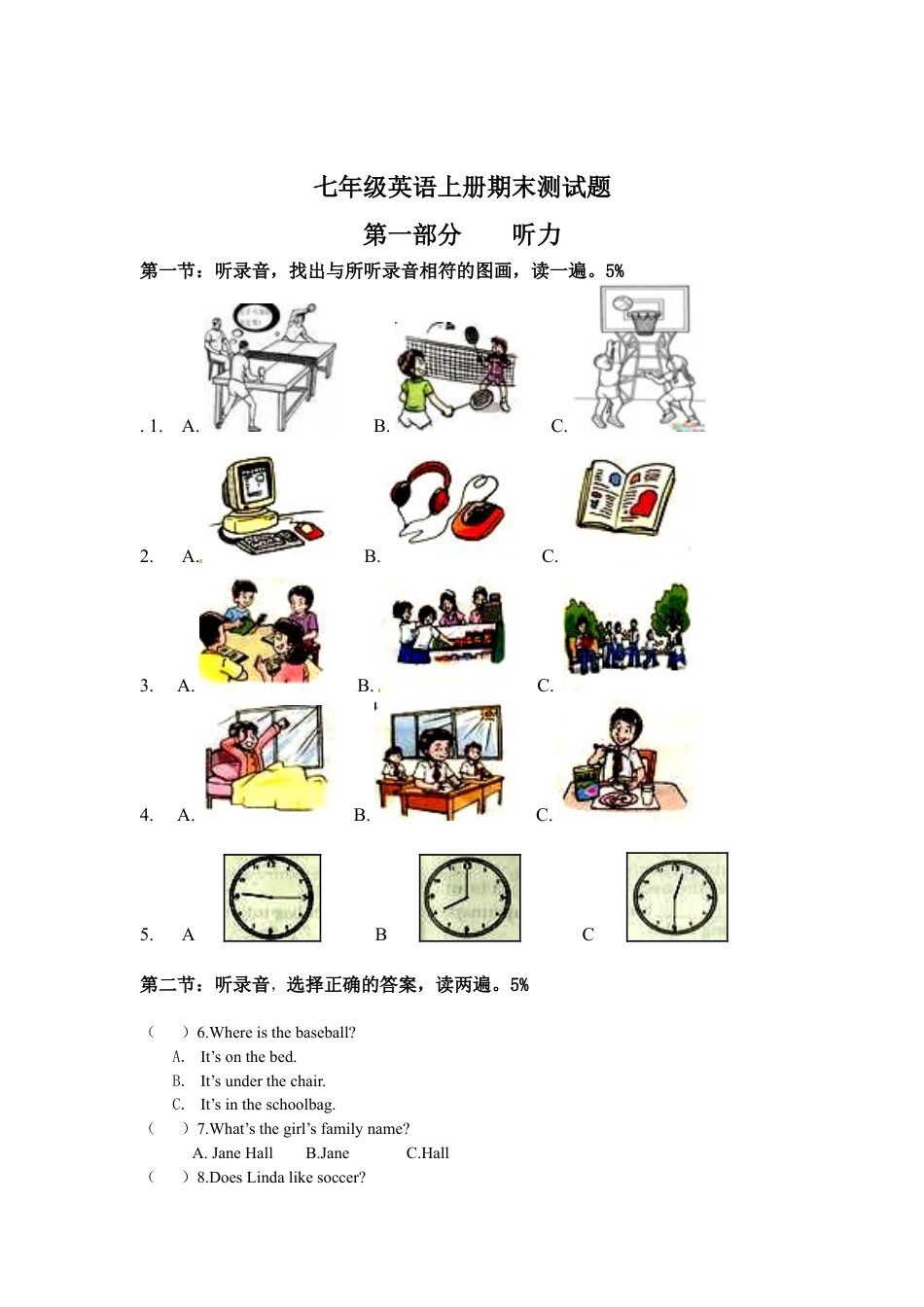 七年级英语上册期末测试题

第一部分　　听力

第一节：听录音，找出与所听录音相符的图画，读一遍。5%

. 1.　A.　　B.　　C.

2.　A.　　B.　　C.

3.　A.　　B.　　C.

4.　A.　　B.　　C.

5.　A　　B　　C

第二节：听录音，选择正确的答案，读两遍。5%

（　　）6.Where is the baseball?

A.　It's on the bed.

B.　It's under the chair.

C.　It's in the schoolbag.

（　　）7.What's the girl's family name?

A. Jane Hall　　B.Jane　　C.Hall

（　　）8.Does Linda like soccer?